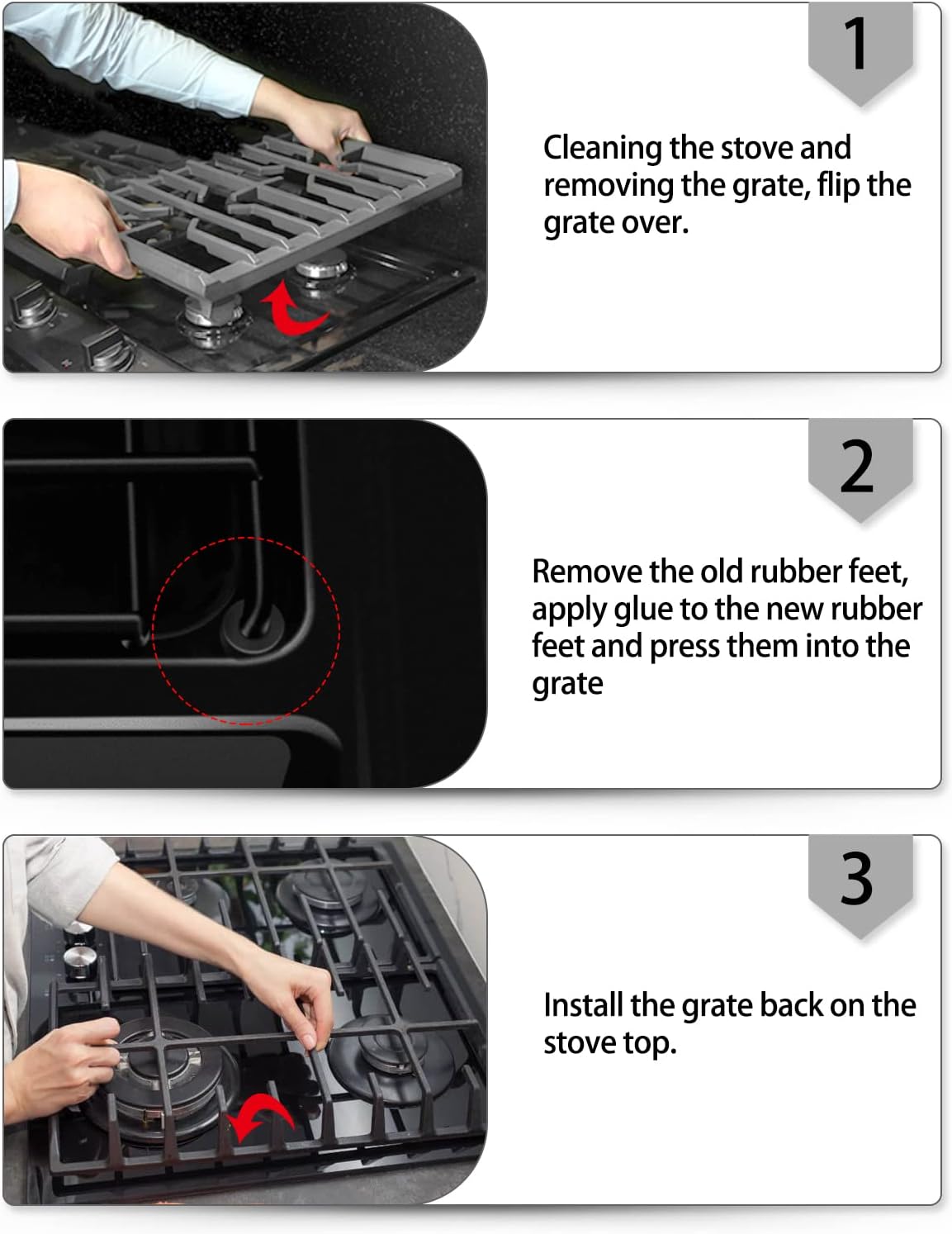 1

Cleaning the stove and removing the grate, flip the grate over.

2

Remove the old rubber feet, apply glue to the new rubber feet and press them into the grate

3

Install the grate back on the stove top.