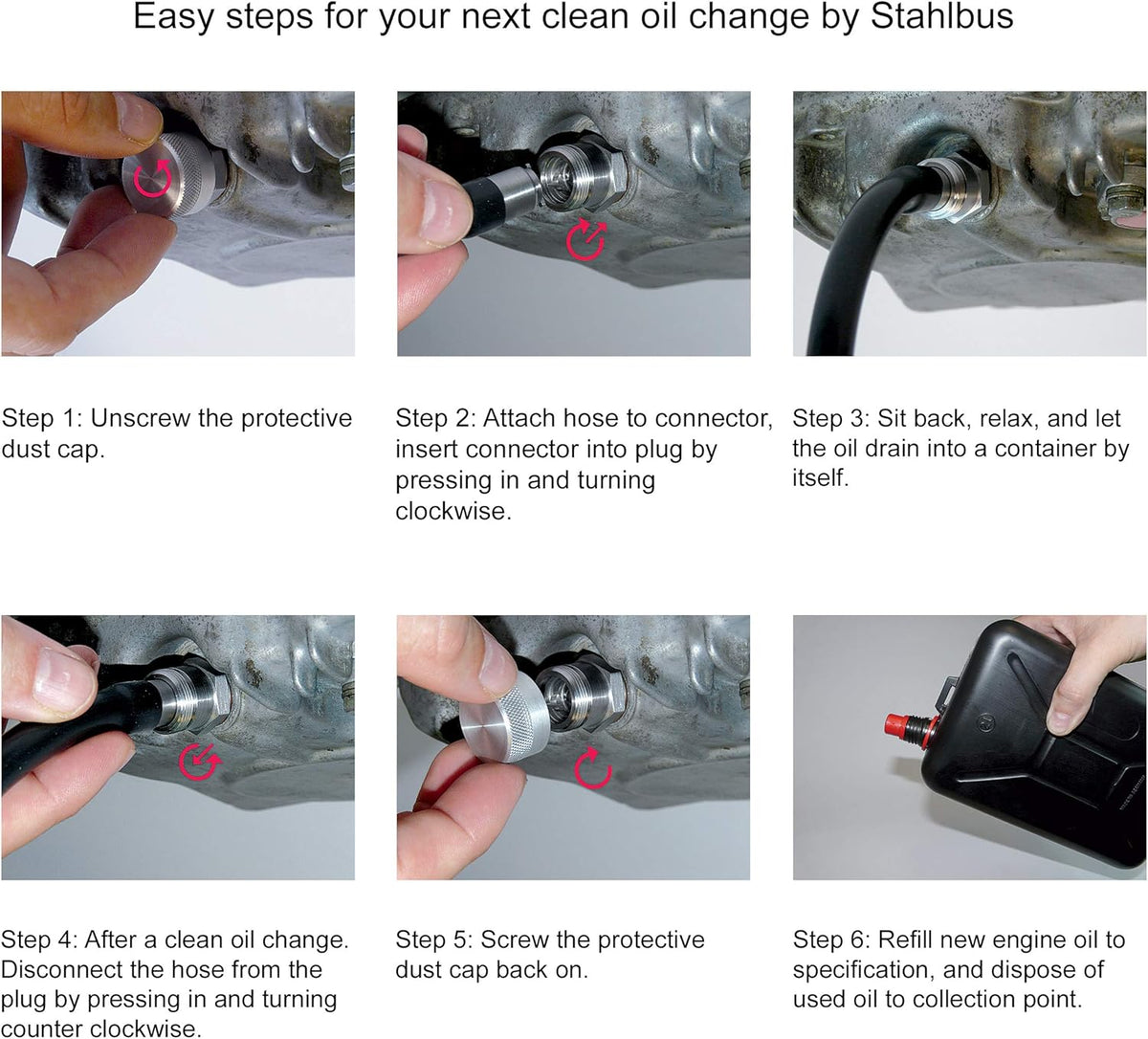 Easy steps for your next clean oil change by Stahlbus

Step 1: Unscrew the protective dust cap.

Step 2: Attach hose to connector, insert connector into plug by pressing in and turning clockwise.

Step 3: Sit back, relax, and let the oil drain into a container by itself.

Step 4: After a clean oil change. Disconnect the hose from the plug by pressing in and turning counter clockwise.

Step 5: Screw the protective dust cap back on.

Step 6: Refill new engine oil to specification, and dispose of used oil to collection point.