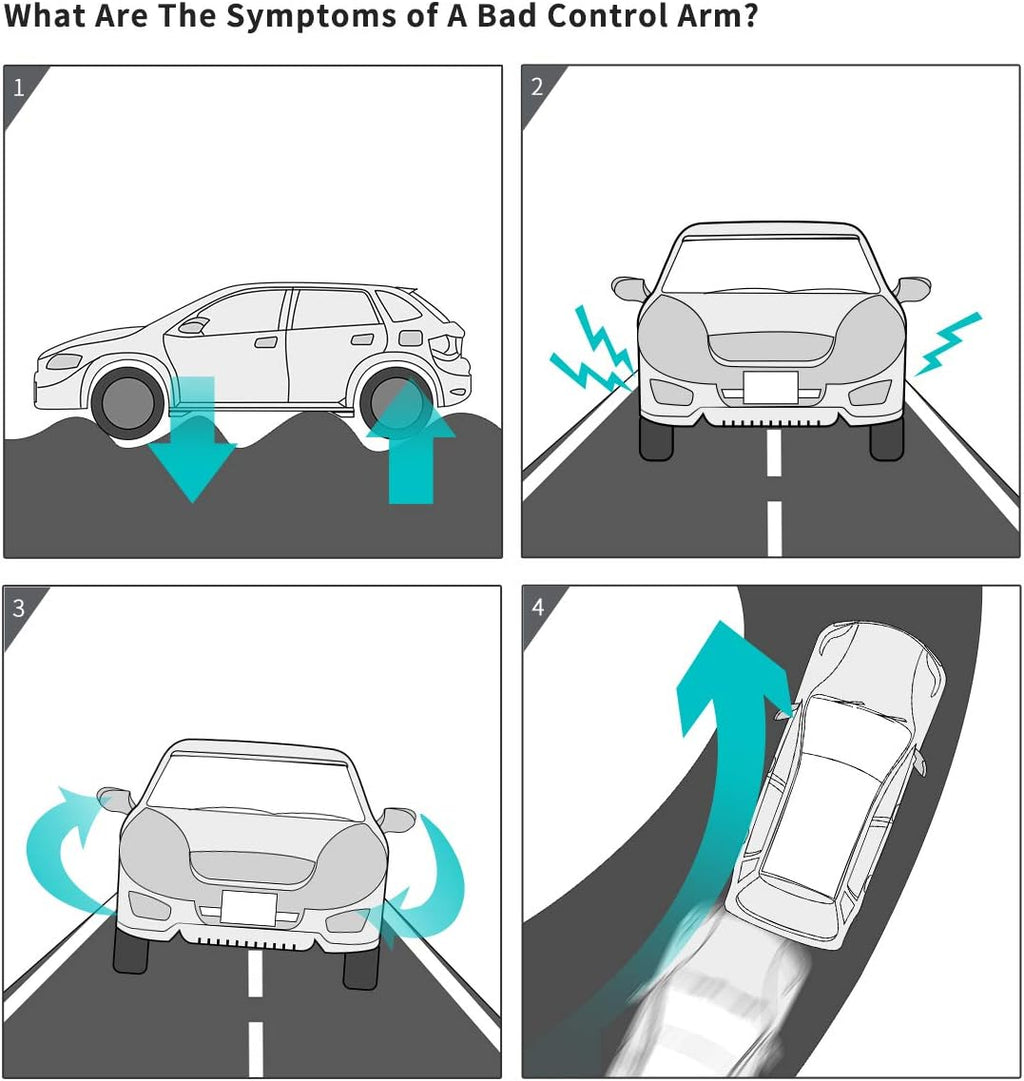 What Are The Symptoms of A Bad Control Arm?

1

2

3

4